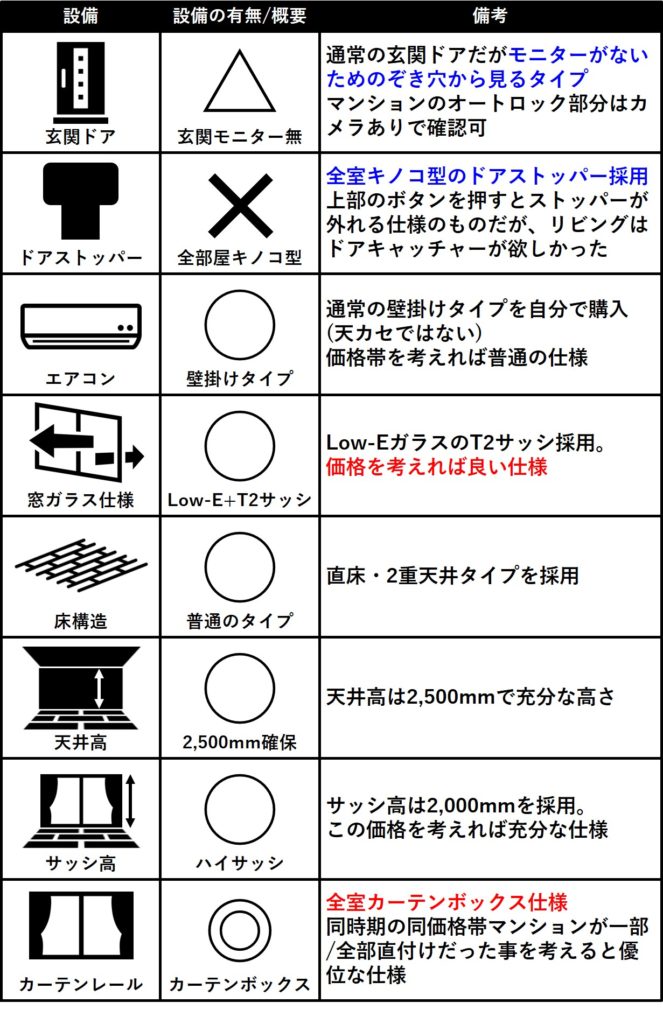 | 設備 | 設備の有無/概要 | 備考 |
|---|---|---|
| 玄関ドア | △ 玄関モニター無 | 通常の玄関ドアだがモニターがないためのぞき穴から見るタイプ マンションのオートロック部分はカメラありで確認可 |
| ドアストッパー | × 全部屋キノコ型 | 全室キノコ型のドアストッパー採用 上部のボタンを押すとストッパーが外れる仕様のものだが、リビングはドアキャッチャーが欲しかった |
| エアコン | ○ 壁掛けタイプ | 通常の壁掛けタイプを自分で購入 (天カセではない) 価格帯を考えれば普通の仕様 |
| 窓ガラス仕様 | ○ Low-E+T2サッシ | Low-EガラスのT2サッシ採用。 価格を考えれば良い仕様 |
| 床構造 | ○ 普通のタイプ | 直床・2重天井タイプを採用 |
| 天井高 | ○ 2,500mm確保 | 天井高は2,500mmで充分な高さ |
| サッシ高 | ○ ハイサッシ | サッシ高は2,000mmを採用。 この価格を考えれば充分な仕様 |
| カーテンレール | ◎ カーテンボックス | 全室カーテンボックス仕様 同時期の同価格帯マンションが一部/全部直付けだった事を考えると優位な仕様 |