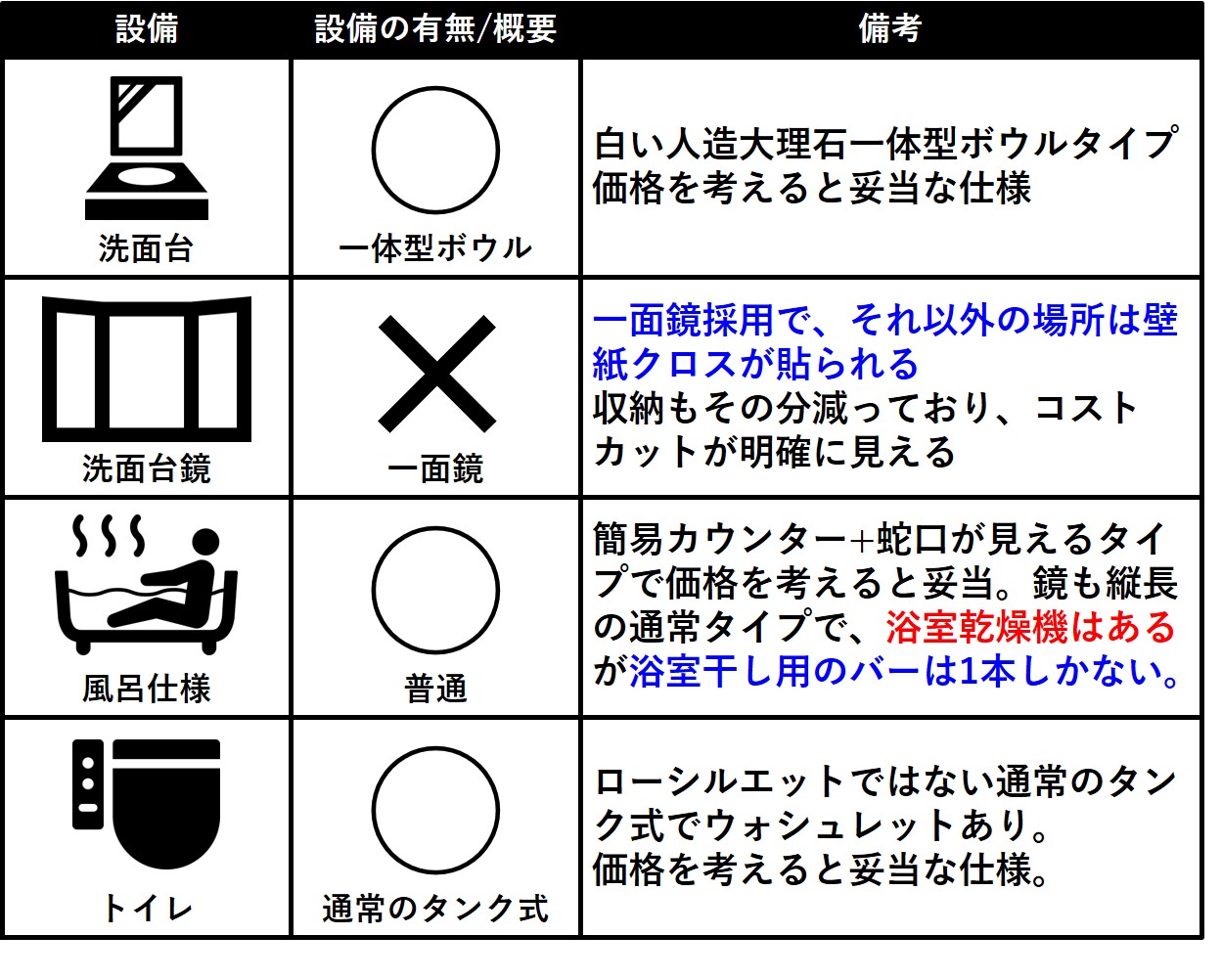 | 設備 | 設備の有無/概要 | 備考 |
|---|---|---|
| 洗面台 | ○ 一体型ボウル | 白い人造大理石一体型ボウルタイプ 価格を考えると妥当な仕様 |
| 洗面台鏡 | × 一面鏡 | 一面鏡採用で、それ以外の場所は壁紙クロスが貼られる 収納もその分減っており、コストカットが明確に見える |
| 風呂仕様 | ○ 普通 | 簡易カウンター+蛇口が見えるタイプで価格を考えると妥当。鏡も縦長の通常タイプで、浴室乾燥機はあるが浴室干し用のバーは1本しかない。 |
| トイレ | ○ 通常のタンク式 | ローシルエットではない通常のタンク式でウォシュレットあり。 価格を考えると妥当な仕様。 |